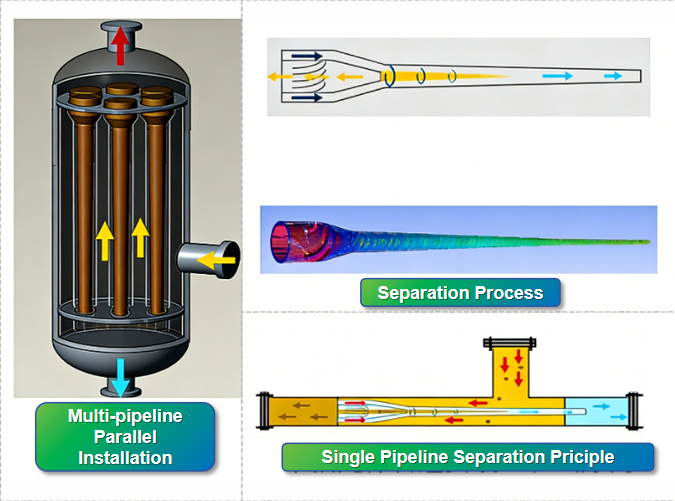 Multi-pipeline Parallel Installation

Separation Process

Single Pipeline Separation Priciple