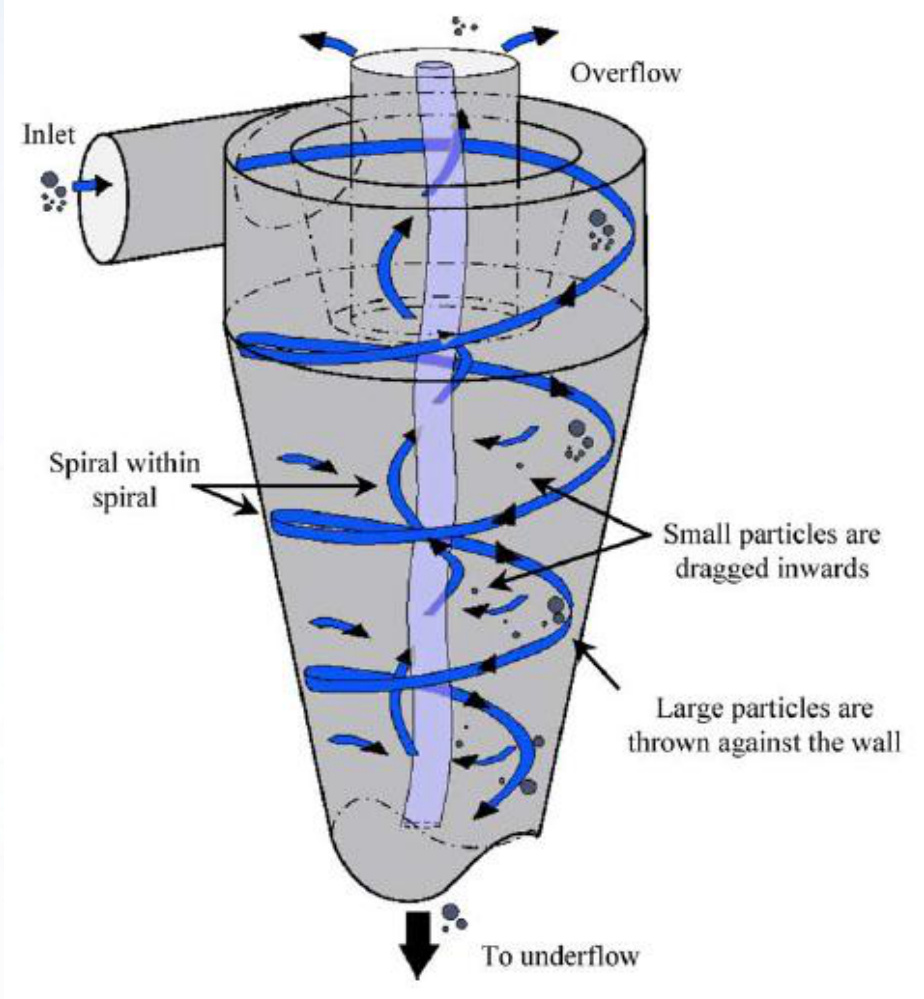 Overflow

Inlet

Spiral within spiral

Small particles are dragged inwards

Large particles are thrown against the wall

To underflow